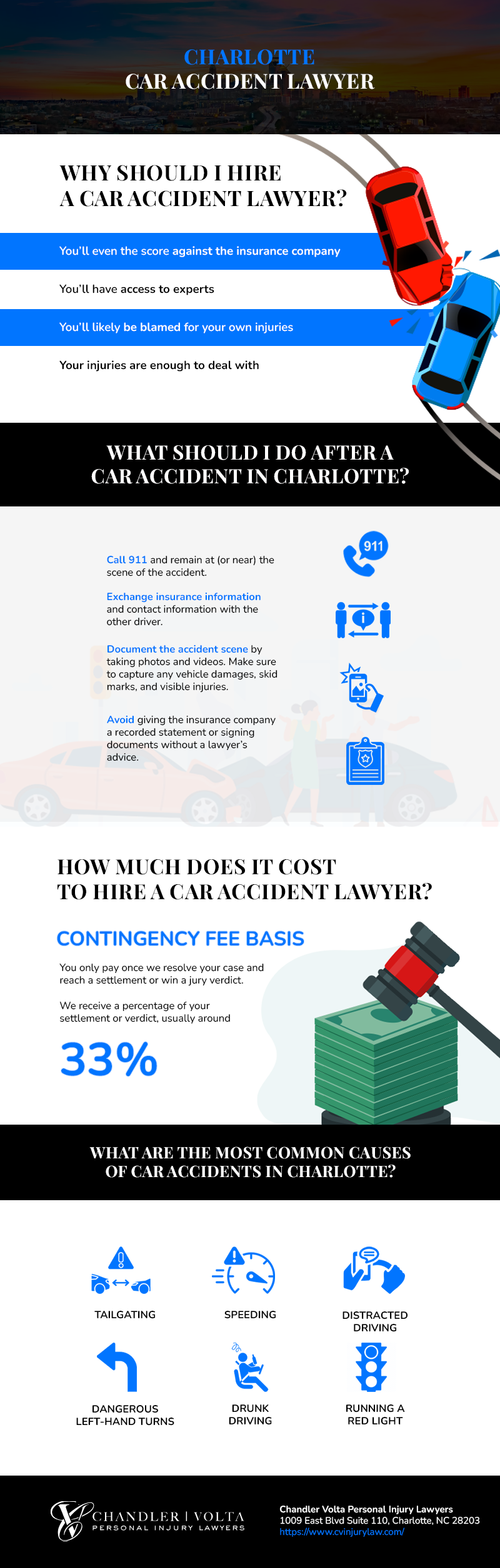 CHARLOTTE
CAR ACCIDENT LAWYER

WHY SHOULD I HIRE A CAR ACCIDENT LAWYER?

You'll even the score against the insurance company

You'll have access to experts

You'll likely be blamed for your own injuries

Your injuries are enough to deal with

WHAT SHOULD I DO AFTER A CAR ACCIDENT IN CHARLOTTE?

Call 911 and remain at (or near) the scene of the accident.

911

Exchange insurance information and contact information with the other driver.

Document the accident scene by taking photos and videos. Make sure to capture any vehicle damages, skid marks, and visible injuries.

Avoid giving the insurance company a recorded statement or signing documents without a lawyer's advice.

HOW MUCH DOES IT COST TO HIRE A CAR ACCIDENT LAWYER?

CONTINGENCY FEE BASIS

You only pay once we resolve your case and reach a settlement or win a jury verdict.

We receive a percentage of your settlement or verdict, usually around

33%

WHAT ARE THE MOST COMMON CAUSES OF CAR ACCIDENTS IN CHARLOTTE?

TAILGATING

SPEEDING

DISTRACTED DRIVING

DANGEROUS LEFT-HAND TURNS

DRUNK DRIVING

RUNNING A RED LIGHT

CHANDLER | VOLTA
PERSONAL INJURY LAWYERS

Chandler Volta Personal Injury Lawyers
1009 East Blvd Suite 110, Charlotte, NC 28203
https://www.cvinjurylaw.com/